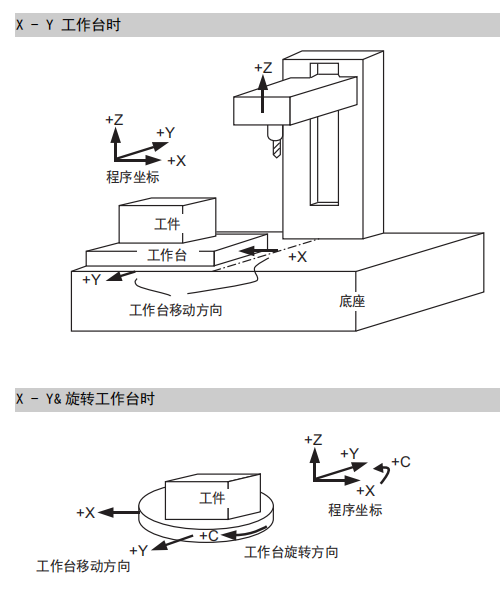 X - Y 工作台时

+Z

+Z
+Y
+X
程序坐标

工件
工作台
+X
+Y
工作台移动方向
底座

X - Y& 旋转工作台时

+Z
+Y
+C
+X
程序坐标

工件
+X
+C
+Y
工作台旋转方向
工作台移动方向