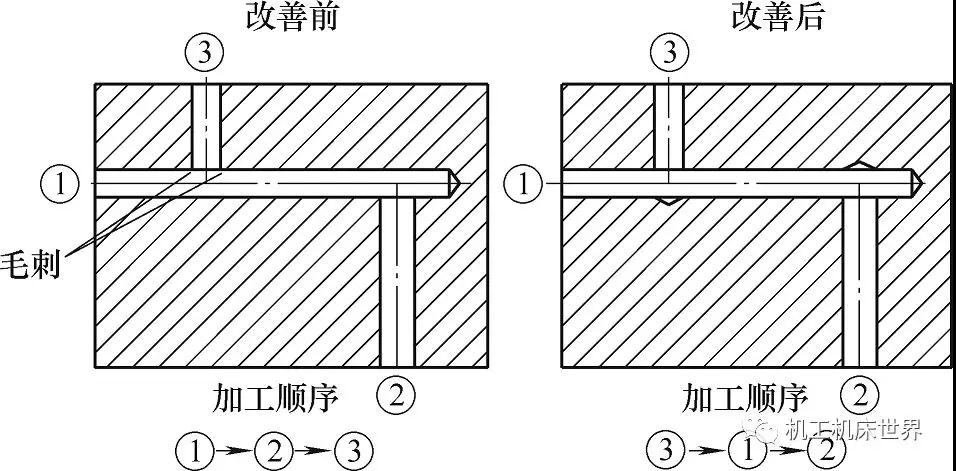 改善前

③

①

毛刺

加工顺序 ②

①→②→③

改善后

③

①

加工顺序 ②

③→①→②

机工机床世界